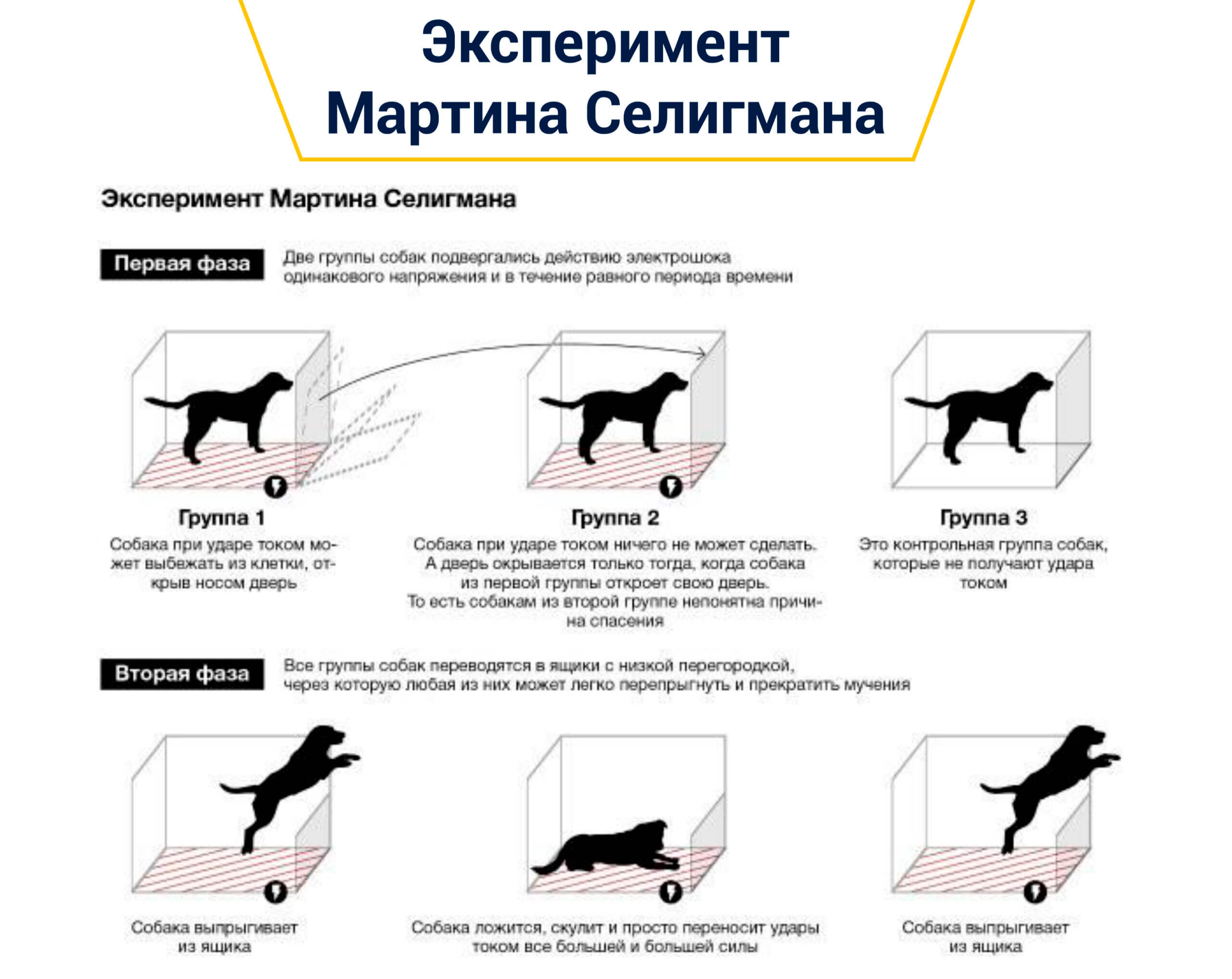 Эксперимент Мартина Селигмана

Эксперимент Мартина Селигмана

Первая фаза

Две группы собак подвергались действию электрошока одинакового напряжения и в течение равного периода времени

Группа 1

Собака при ударе током может выбежать из клетки, открыв носом дверь

Группа 2

Собака при ударе током ничего не может сделать. А дверь окрывается только тогда, когда собака из первой группы откроет свою дверь. То есть собакам из второй группе непонятна причина спасения

Группа 3

Это контрольная группа собак, которые не получают удара током

Вторая фаза

Все группы собак переводятся в ящики с низкой перегородкой, через которую любая из них может легко перепрыгнуть и прекратить мучения

Собака выпрыгивает из ящика

Собака ложится, скулит и просто переносит удары током все большей и большей силы

Собака выпрыгивает из ящика